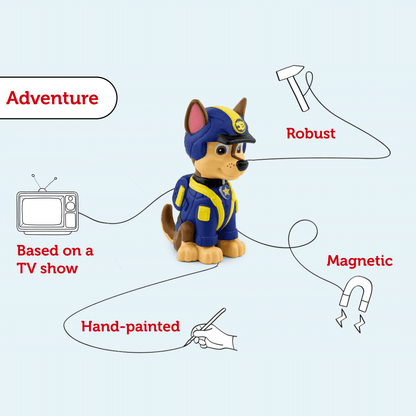 Adventure

Robust

Based on a TV show

Magnetic

Hand-painted