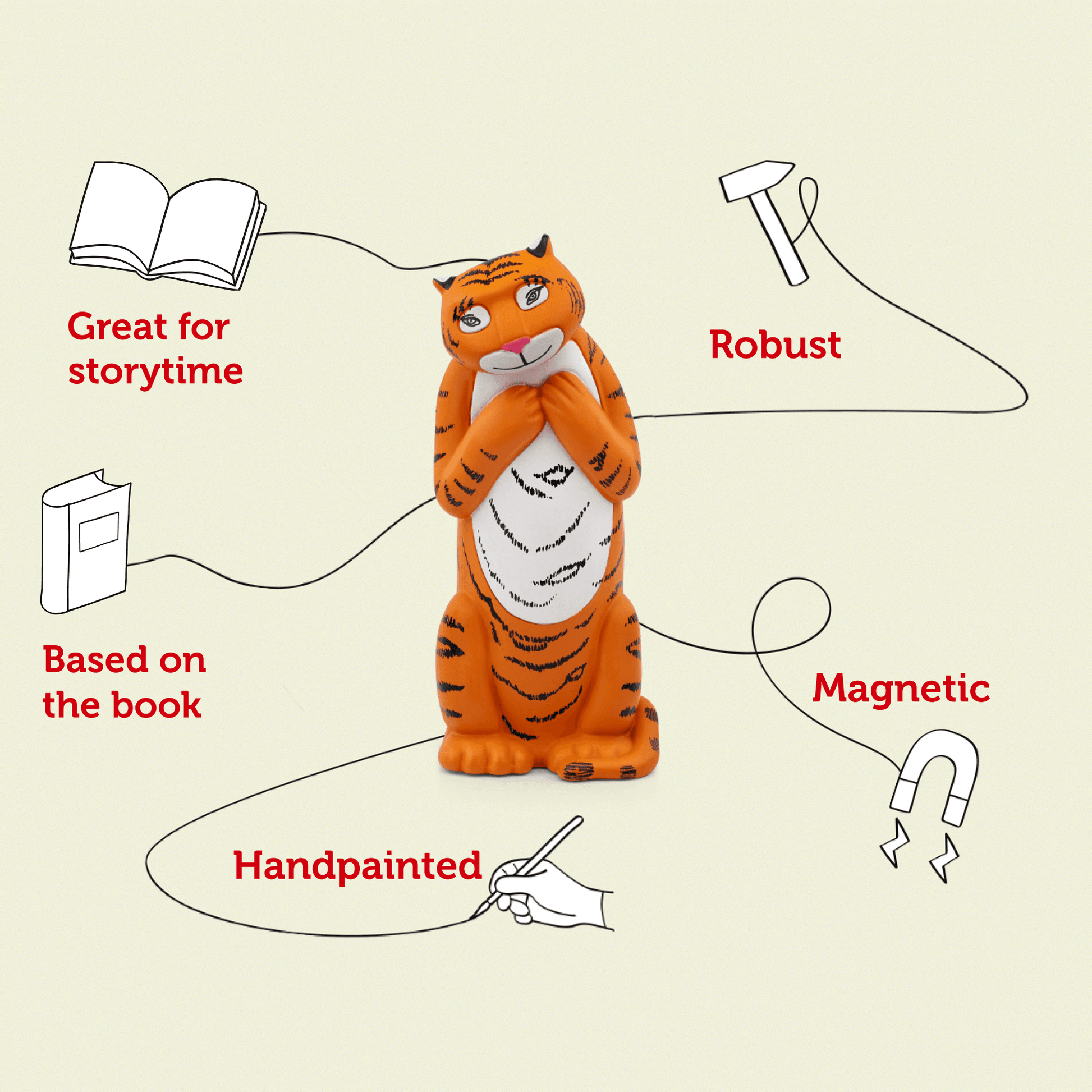 Great for storytime

Robust

Based on the book

Magnetic

Handpainted