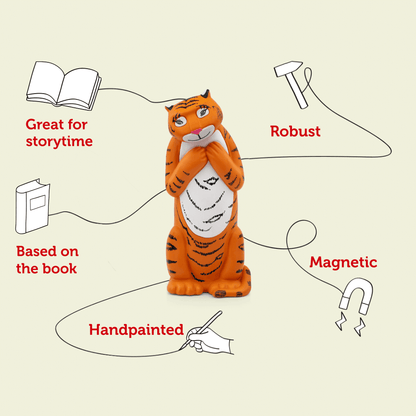 Great for storytime

Robust

Based on the book

Magnetic

Handpainted